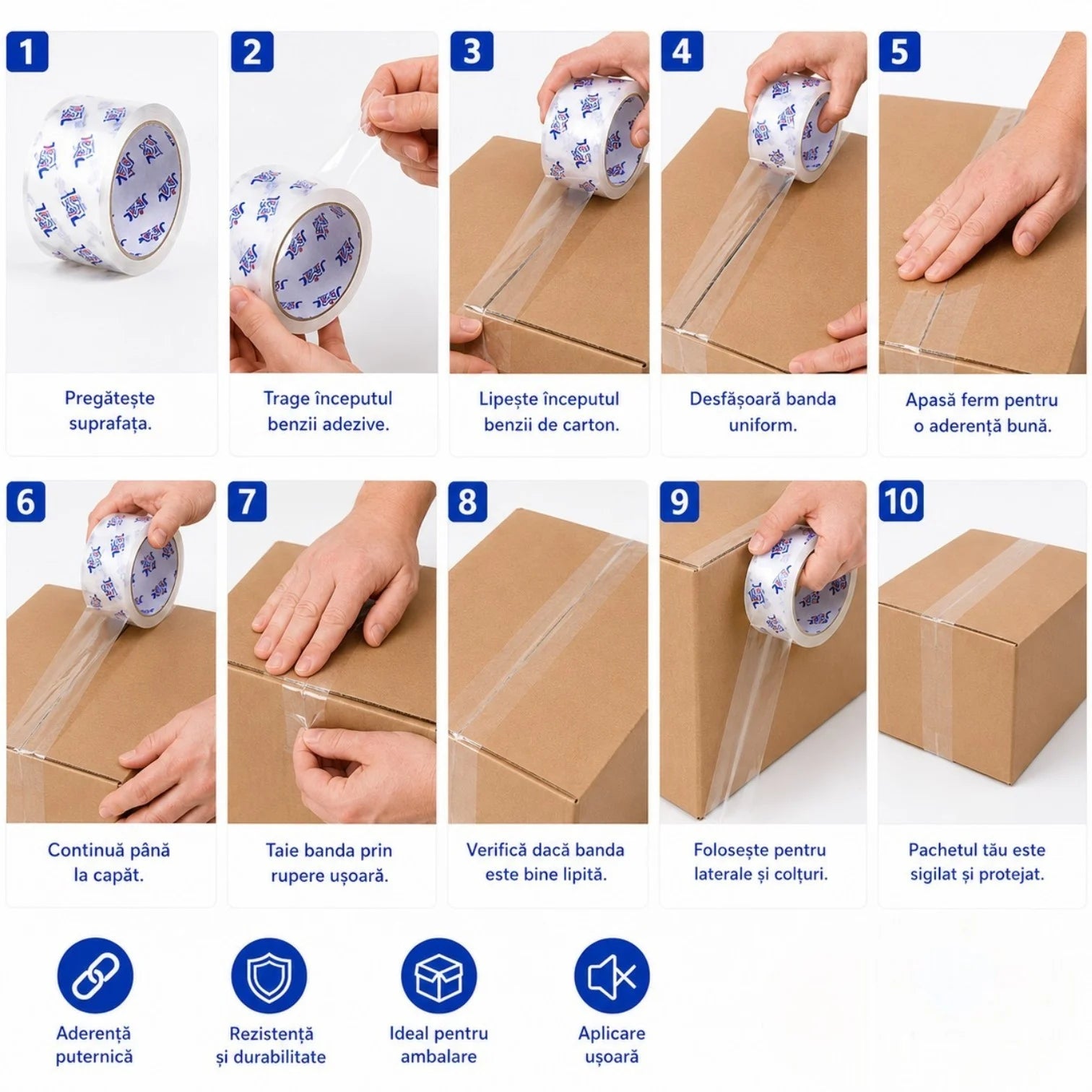 1
Pregătește suprafața.

2
Trage începutul benzii adezive.

3
Lipește începutul benzii de carton.

4
Desfășoară banda uniform.

5
Apasă ferm pentru o aderență bună.

6
Continuă până la capăt.

7
Taie banda prin rupere ușoară.

8
Verifică dacă banda este bine lipită.

9
Folosește pentru laterale și colțuri.

10
Pachetul tău este sigilat și protejat.

Aderență puternică

Rezistență și durabilitate

Ideal pentru ambalare

Aplicare ușoară