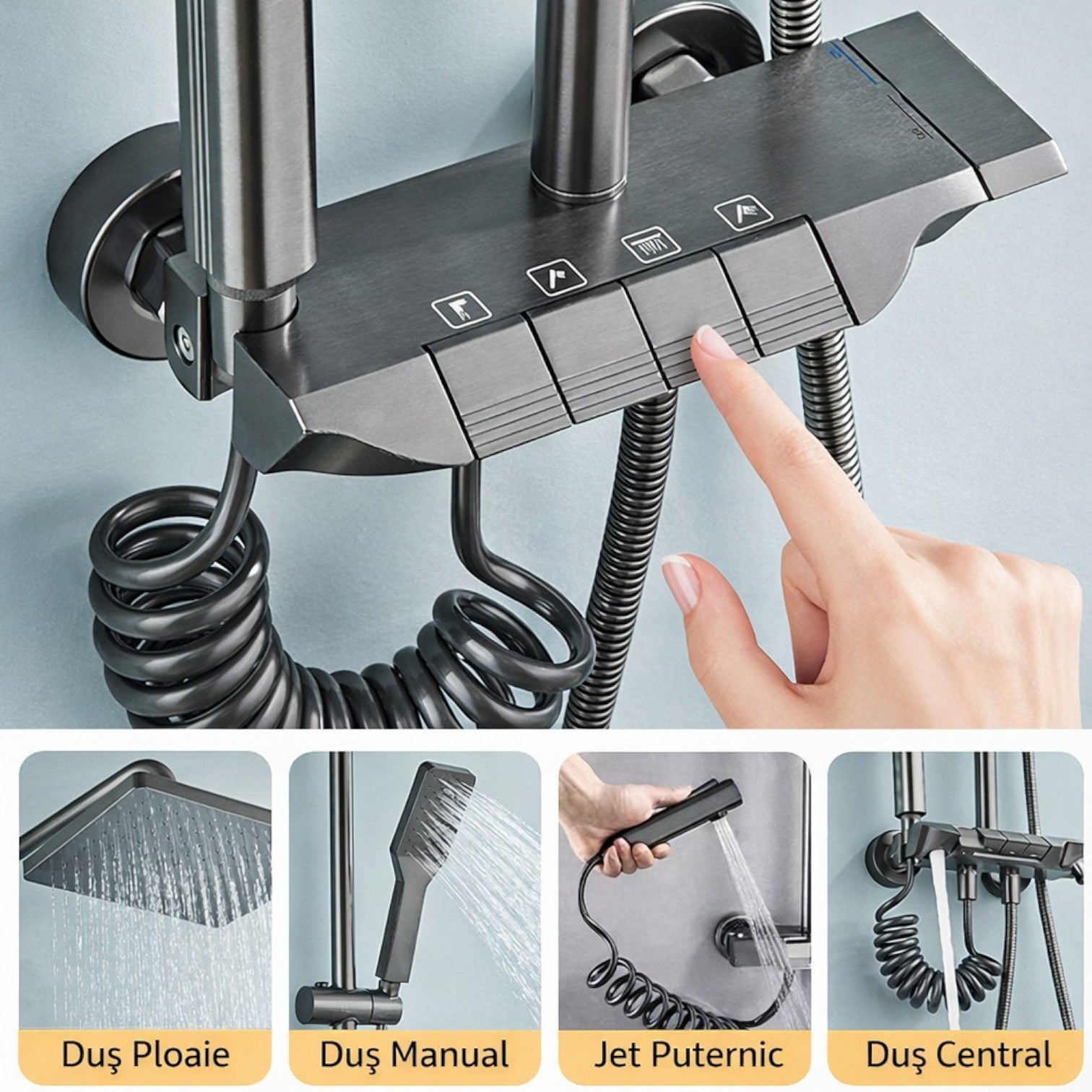 Duş Ploaie

Duş Manual

Jet Puternic

Duş Central