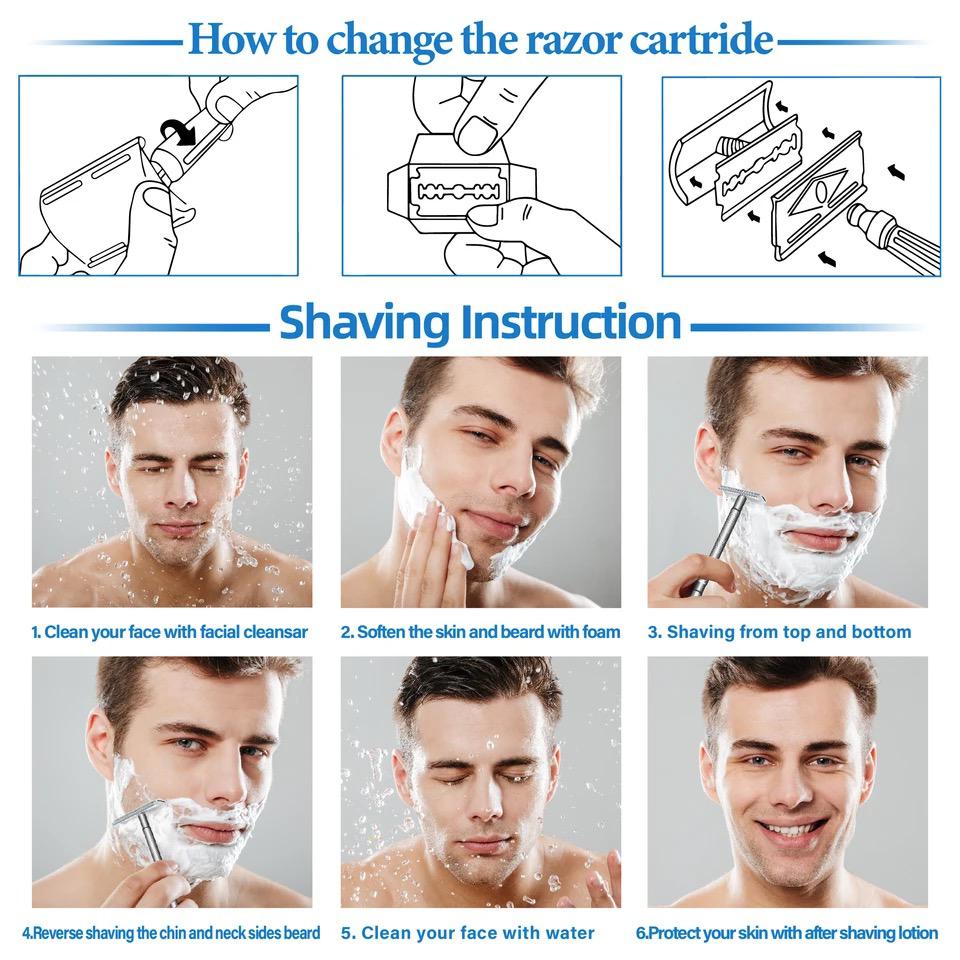 How to change the razor cartride

Shaving Instruction

1. Clean your face with facial cleansar

2. Soften the skin and beard with foam

3. Shaving from top and bottom

4.Reverse shaving the chin and neck sides beard

5. Clean your face with water

6.Protect your skin with after shaving lotion