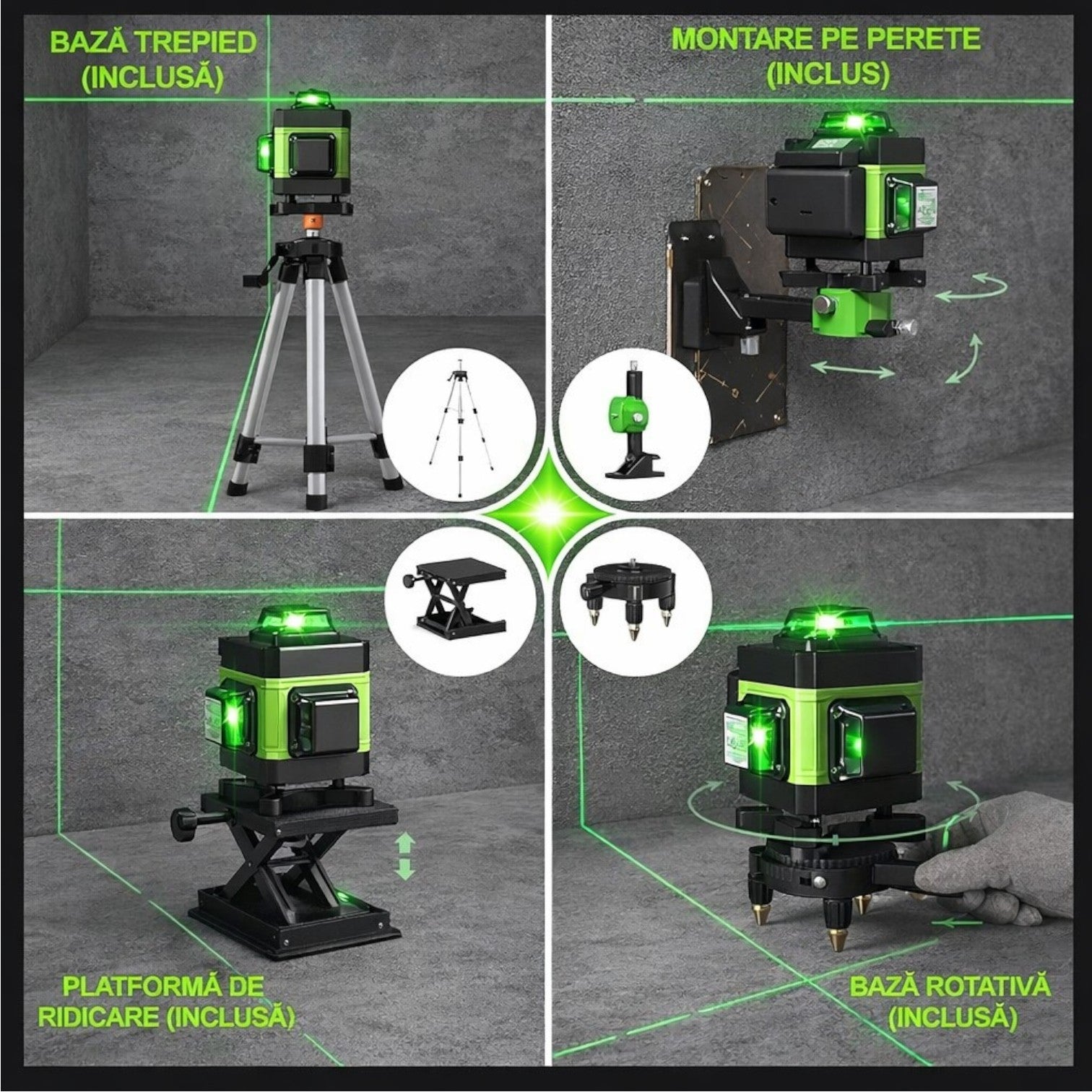 BAZĂ TREPIED
(INCLUSĂ)

MONTARE PE PERETE
(INCLUS)

PLATFORMĂ DE
RIDICARE (INCLUSĂ)

BAZĂ ROTATIVĂ
(INCLUSĂ)